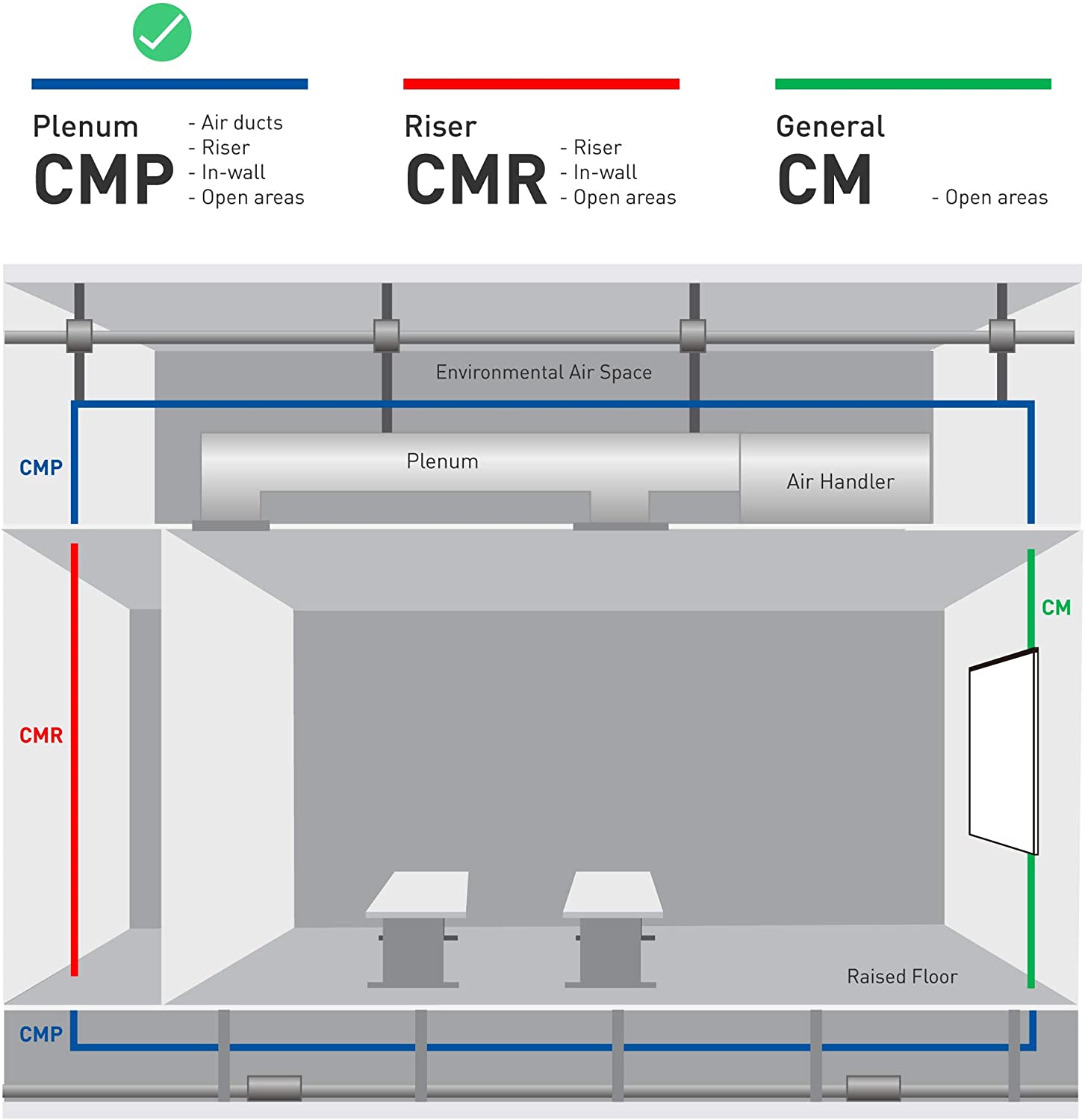 Plenum
CMP
- Air ducts
- Riser
- In-wall
- Open areas

Riser
CMR
- Riser
- In-wall
- Open areas

General
CM
- Open areas

Environmental Air Space
CMP
Plenum
Air Handler
CM
CMR
Raised Floor
CMP